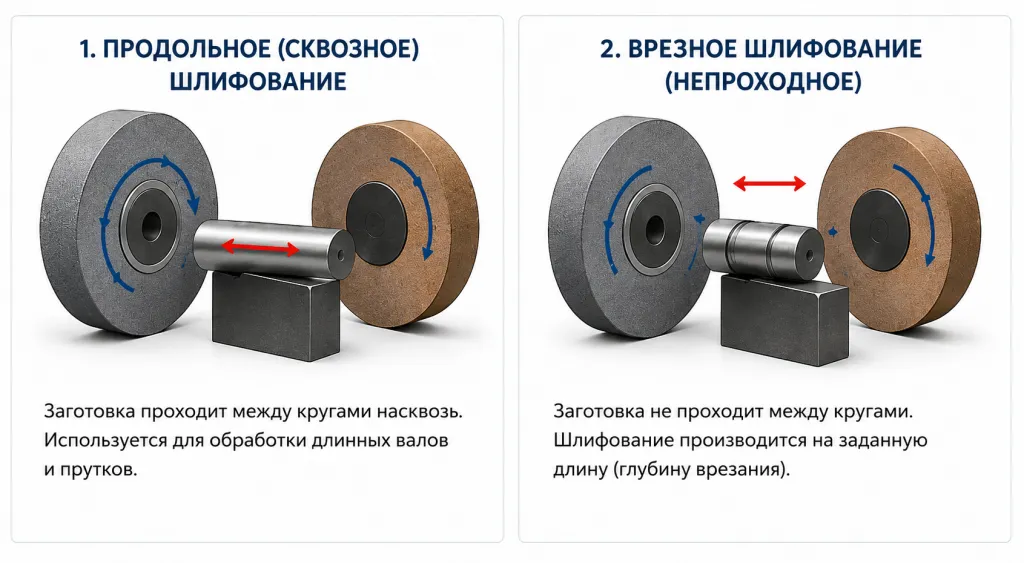 1. ПРОДОЛЬНОЕ (СКВОЗНОЕ) ШЛИФОВАНИЕ

Заготовка проходит между кругами насквозь. Используется для обработки длинных валов и прутков.

2. ВРЕЗНОЕ ШЛИФОВАНИЕ (НЕПРОХОДНОЕ)

Заготовка не проходит между кругами. Шлифование производится на заданную длину (глубину врезания).